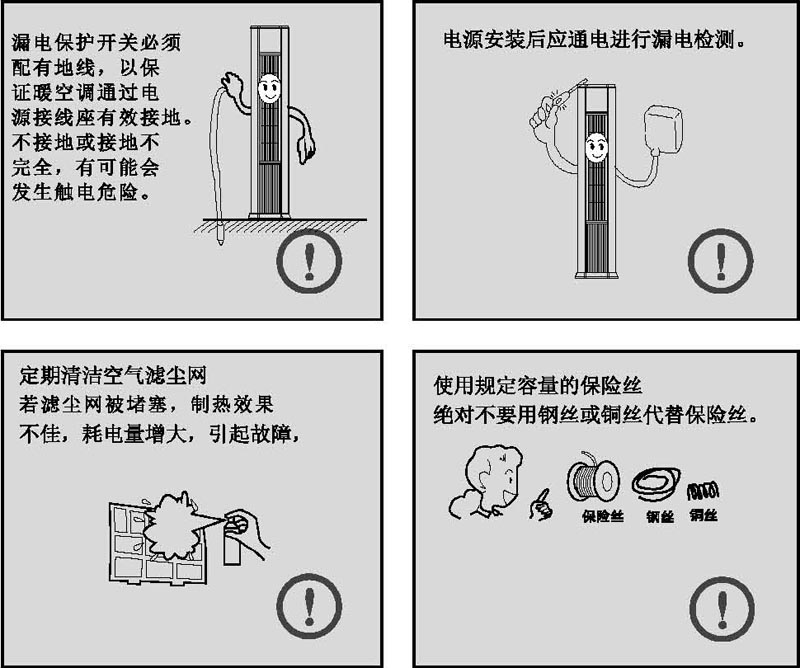 漏电保护开关必须配有地线，以保证暖空调通过电源接线座有效接地。不接地或接地不完全，有可能会发生触电危险。

!

电源安装后应通电进行漏电检测。

!

定期清洁空气滤尘网
若滤尘网被堵塞，制热效果不佳，耗电量增大，引起故障，

!

使用规定容量的保险丝
绝对不要用钢丝或铜丝代替保险丝。

保险丝　钢丝　铜丝

!