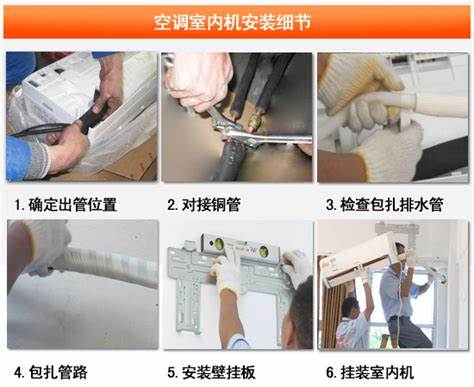 空调室内机安装细节

1. 确定出管位置

2. 对接铜管

3. 检查包扎排水管

4. 包扎管路

5. 安装壁挂板

6. 挂装室内机