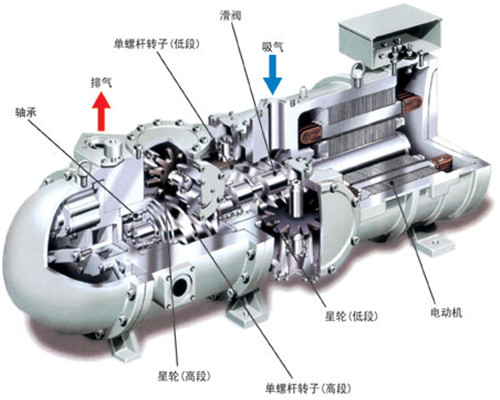 滑阀

单螺杆转子(低段)

吸气

排气

轴承

星轮(低段)

电动机

星轮(高段)

单螺杆转子(高段)